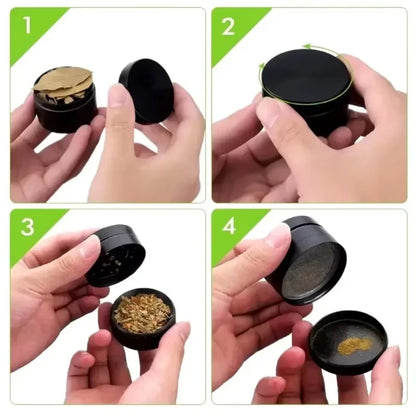 1

2

3

4