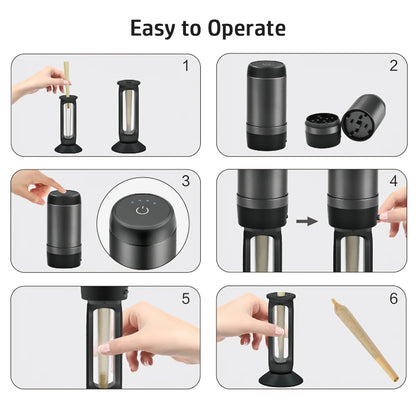 Easy to Operate

1

2

3

4

5

6